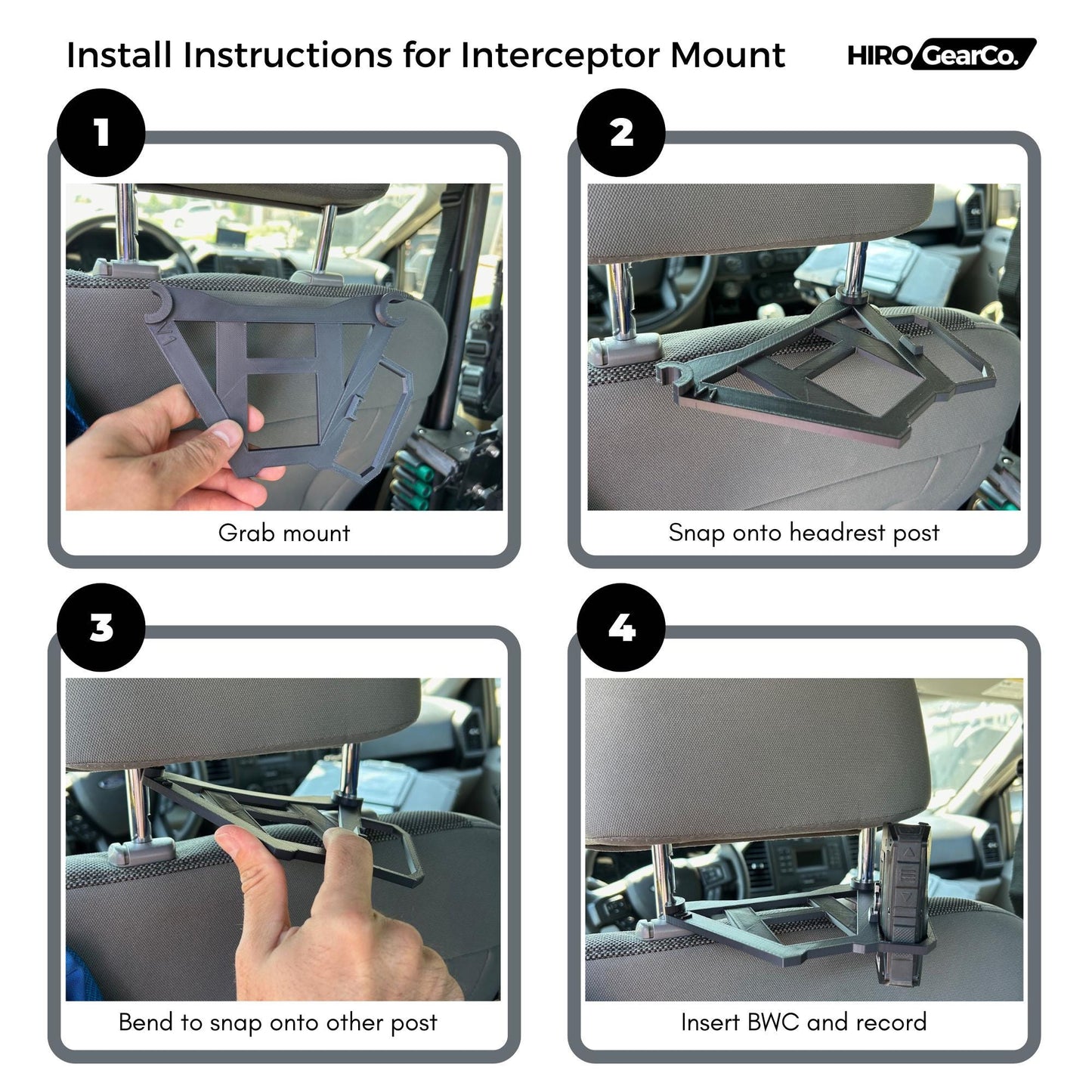 Install Instructions for Interceptor Mount

HIRO GearCo.

1

Grab mount

2

Snap onto headrest post

3

Bend to snap onto other post

4

Insert BWC and record