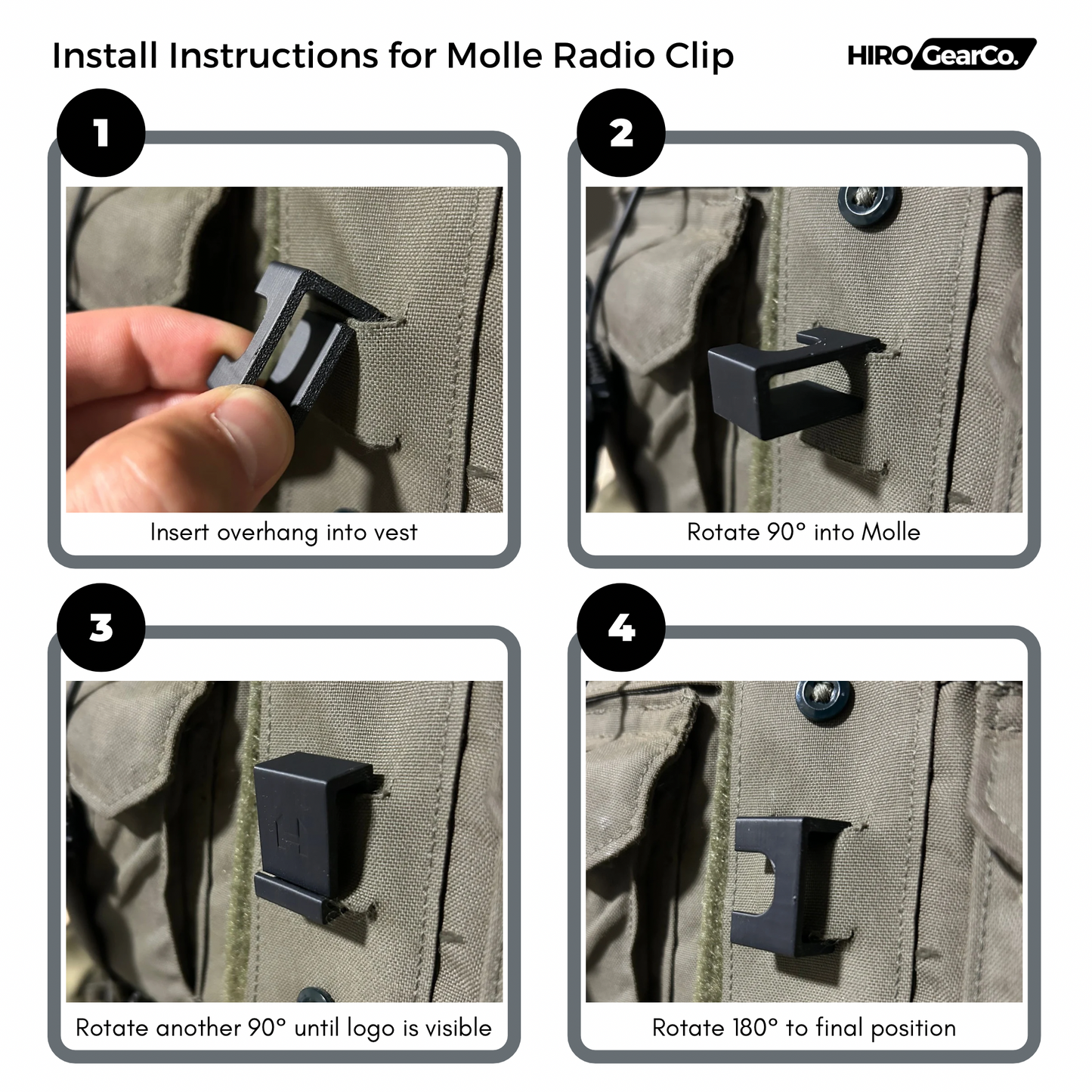 Install Instructions for Molle Radio Clip

HIRO GearCo.

1

Insert overhang into vest

2

Rotate 90° into Molle

3

H

Rotate another 90° until logo is visible

4

Rotate 180° to final position