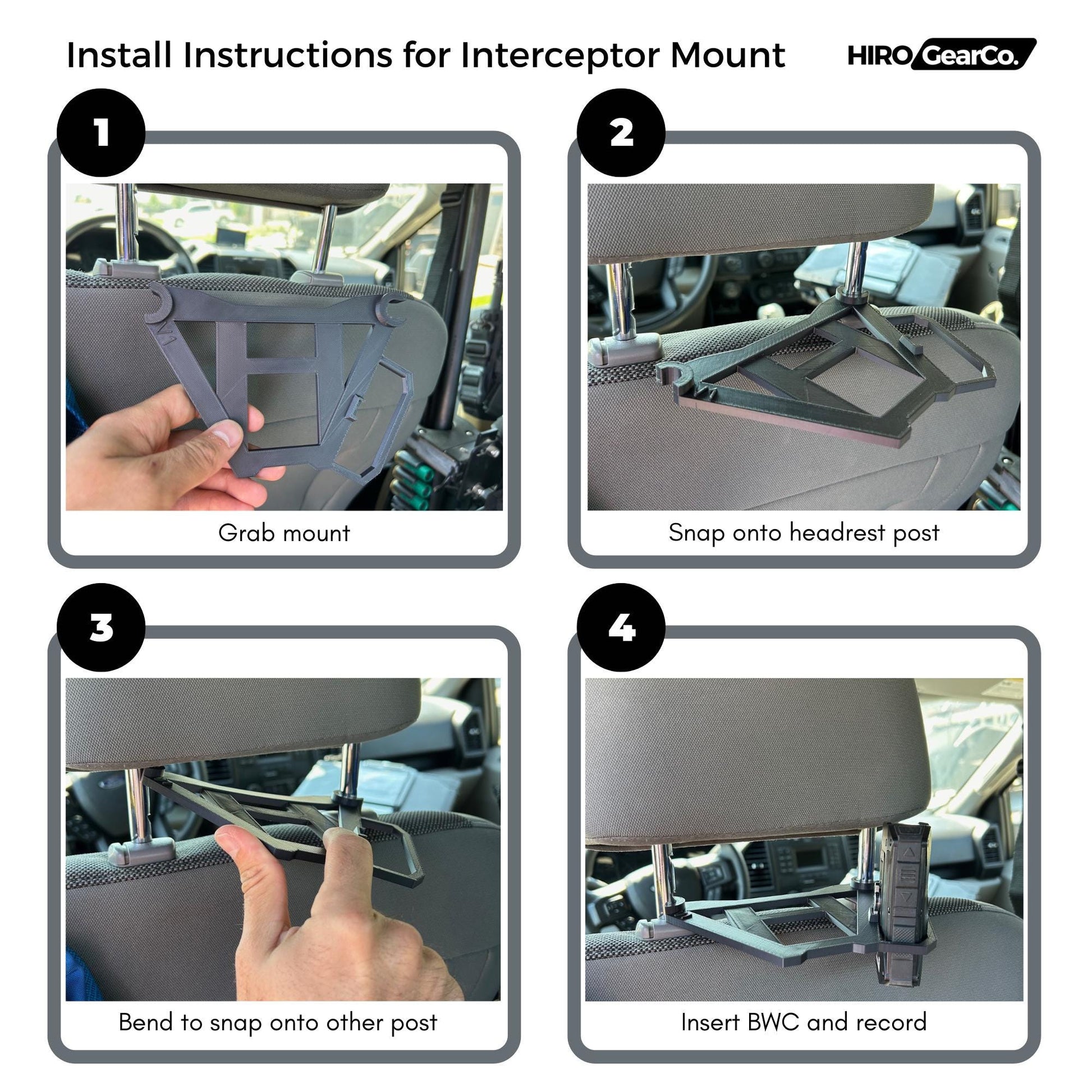 Install Instructions for Interceptor Mount

HIRO GearCo.

1

Grab mount

2

Snap onto headrest post

3

Bend to snap onto other post

4

Insert BWC and record