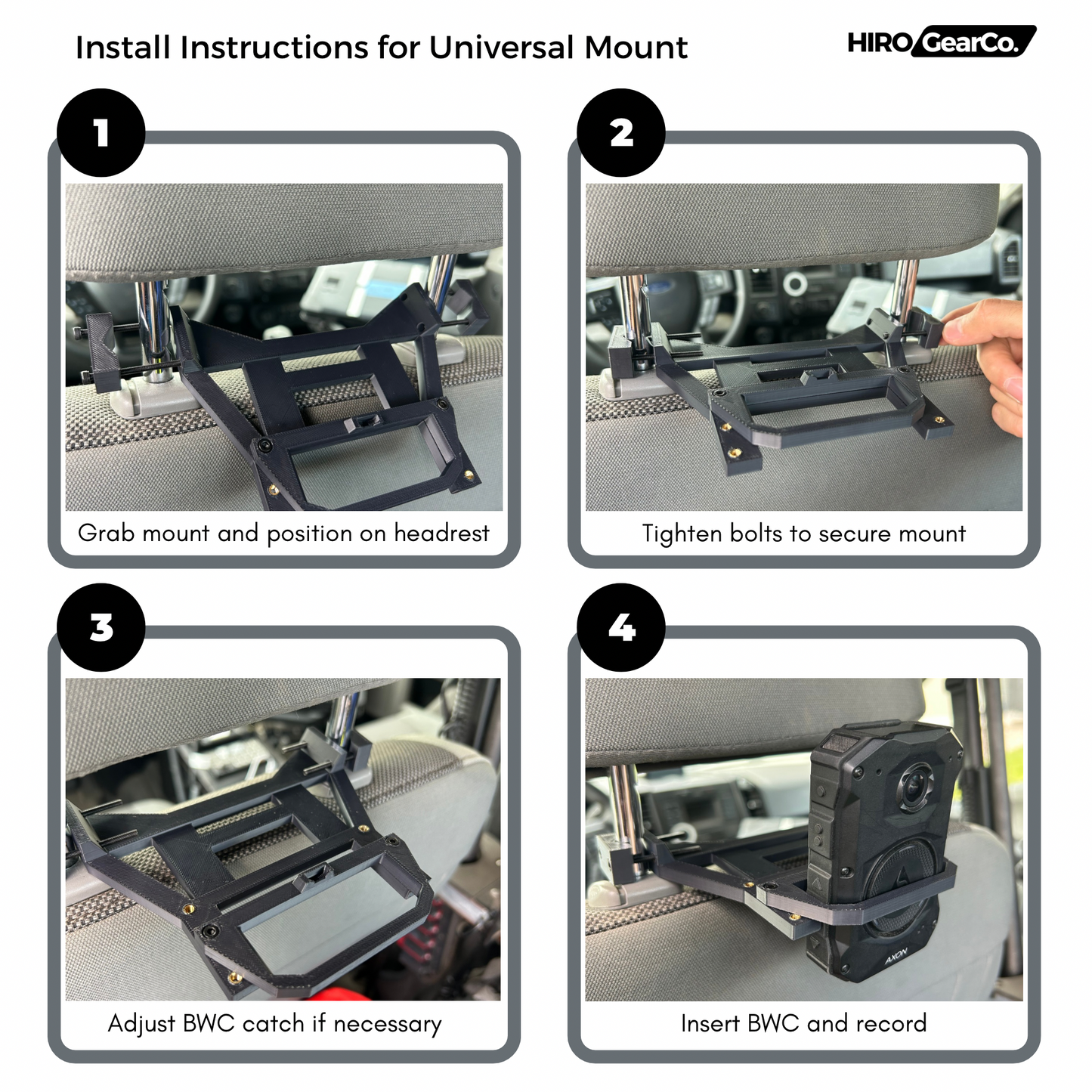 Install Instructions for Universal Mount

HIRO GearCo.

1

Grab mount and position on headrest

2

Tighten bolts to secure mount

3

Adjust BWC catch if necessary

4

AXON

Insert BWC and record