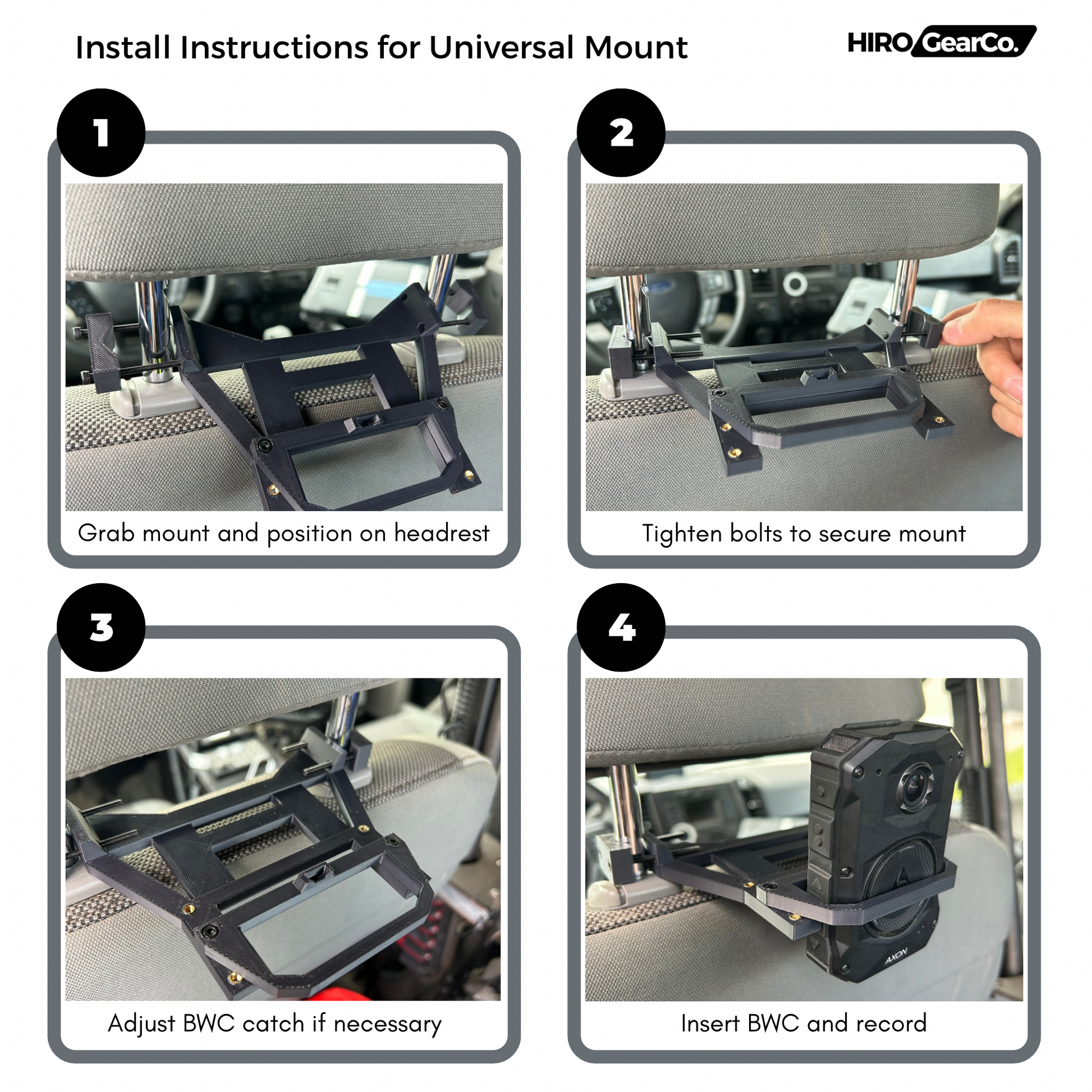 Install Instructions for Universal Mount

HIRO GearCo.

1

Grab mount and position on headrest

2

Tighten bolts to secure mount

3

Adjust BWC catch if necessary

4

AXON

Insert BWC and record